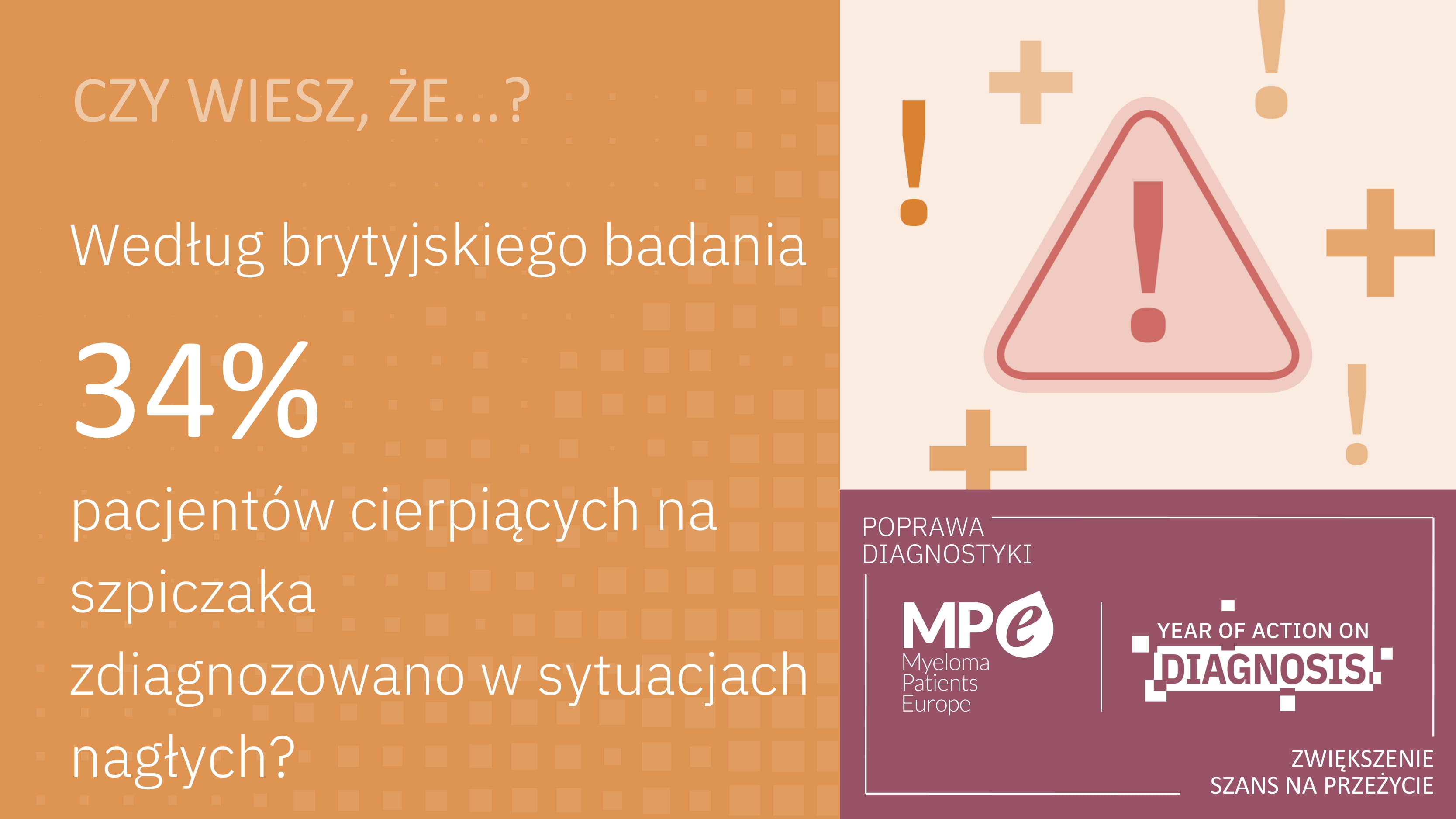 CZY WIESZ, ŻE...?

Według brytyjskiego badania

34%

pacjentów cierpiących na szpiczaka zdiagnozowano w sytuacjach nagłych?

POPRAWA DIAGNOSTYKI

MPe
Myeloma Patients Europe

YEAR OF ACTION ON
DIAGNOSIS

ZWIĘKSZENIE SZANS NA PRZEŻYCIE