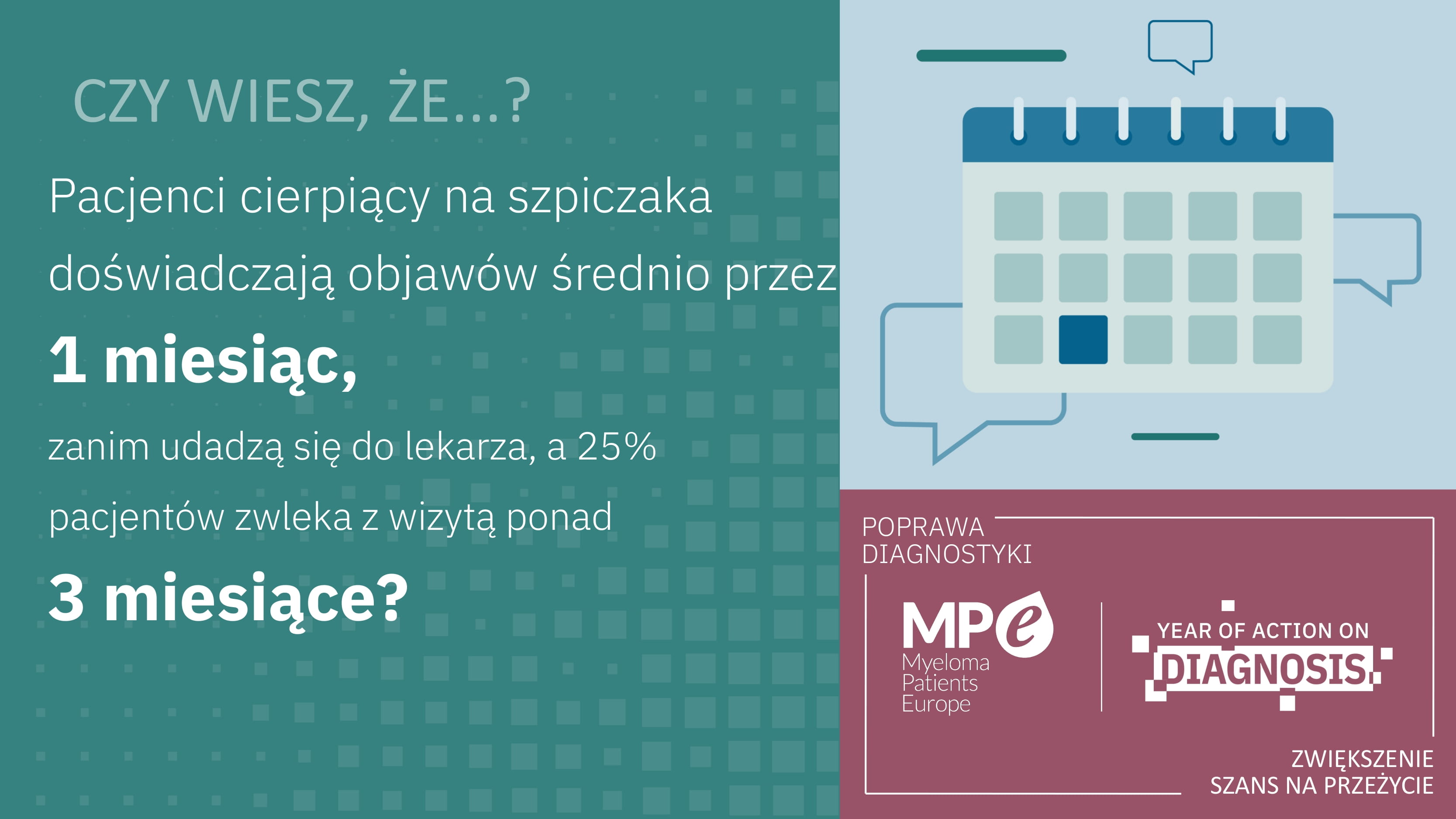 CZY WIESZ, ŻE...?

Pacjenci cierpiący na szpiczaka doświadczają objawów średnio przez

1 miesiąc,

zanim udadzą się do lekarza, a 25% pacjentów zwleka z wizytą ponad

3 miesiące?

POPRAWA DIAGNOSTYKI

MPe Myeloma Patients Europe

YEAR OF ACTION ON DIAGNOSIS

ZWIĘKSZENIE SZANS NA PRZEŻYCIE