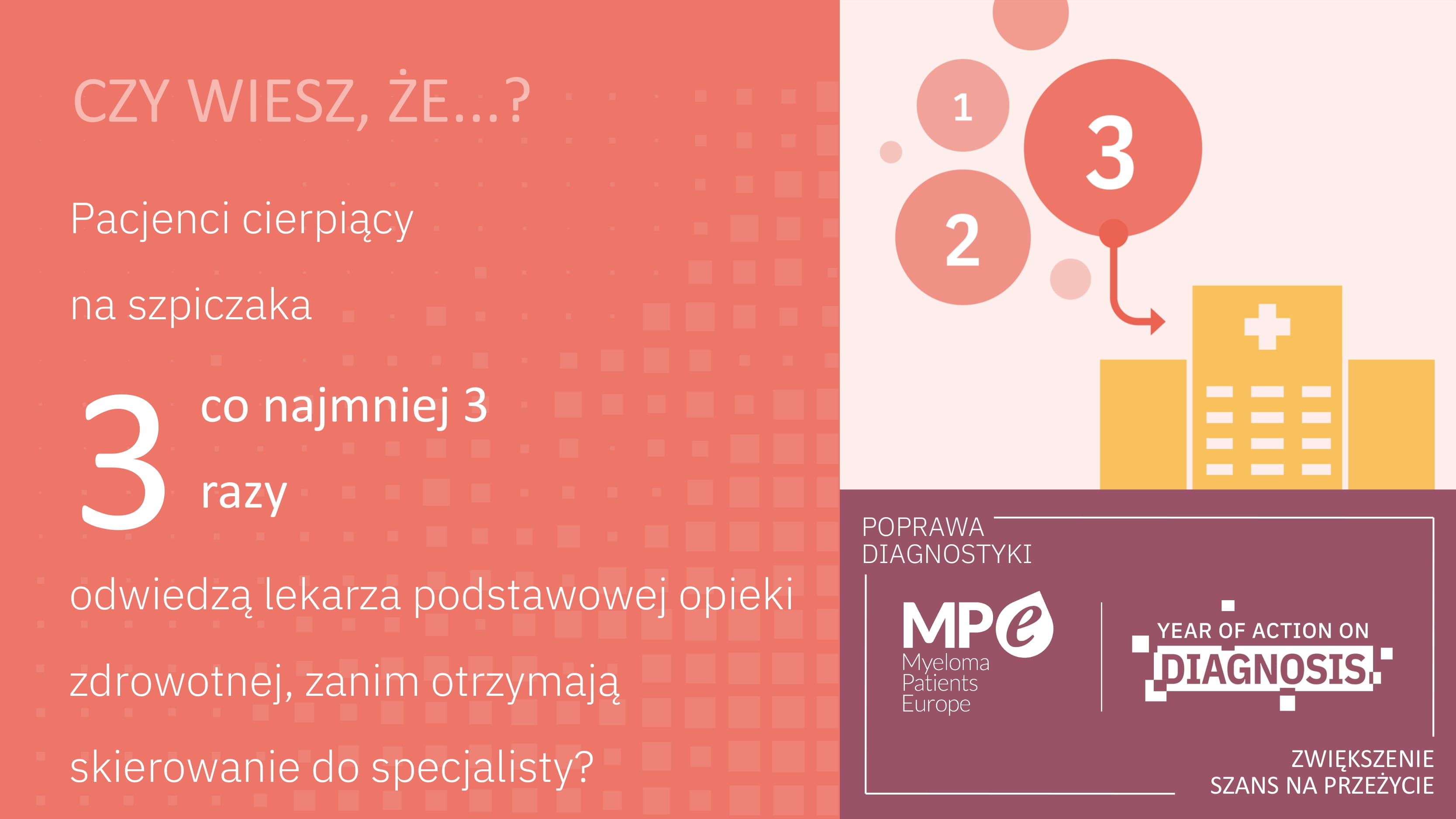 CZY WIESZ, ŻE...?

Pacjenci cierpiący

na szpiczaka

3 co najmniej 3

razy

odwiedzą lekarza podstawowej opieki

zdrowotnej, zanim otrzymają

skierowanie do specjalisty?

1

2

3

POPRAWA DIAGNOSTYKI

MPe
Myeloma Patients Europe

YEAR OF ACTION ON DIAGNOSIS

ZWIĘKSZENIE SZANS NA PRZEŻYCIE